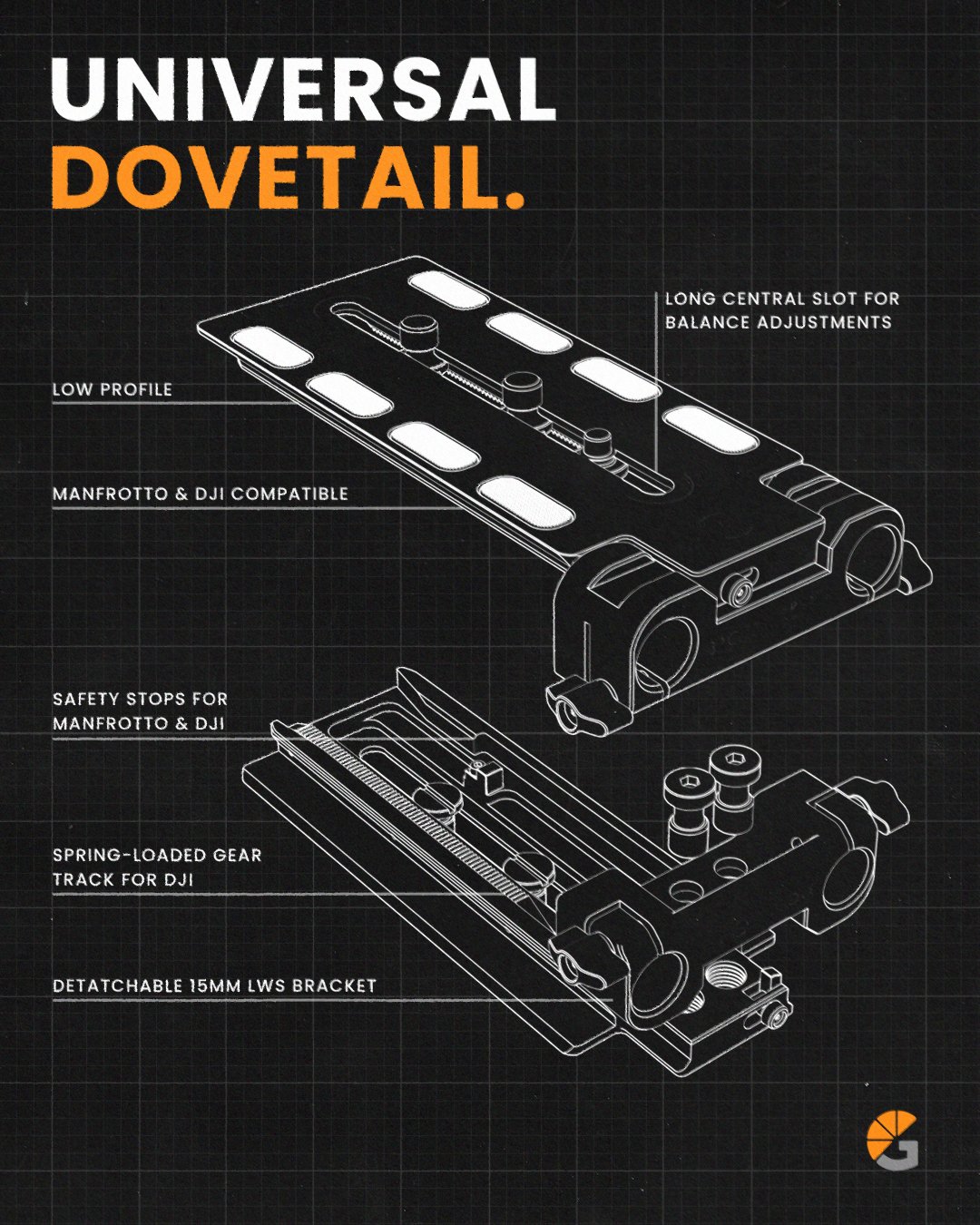 UNIVERSAL
DOVETAIL.

LONG CENTRAL SLOT FOR BALANCE ADJUSTMENTS

LOW PROFILE

MANFROTTO & DJI COMPATIBLE

SAFETY STOPS FOR MANFROTTO & DJI

SPRING-LOADED GEAR TRACK FOR DJI

DETATCHABLE 15MM LWS BRACKET

G