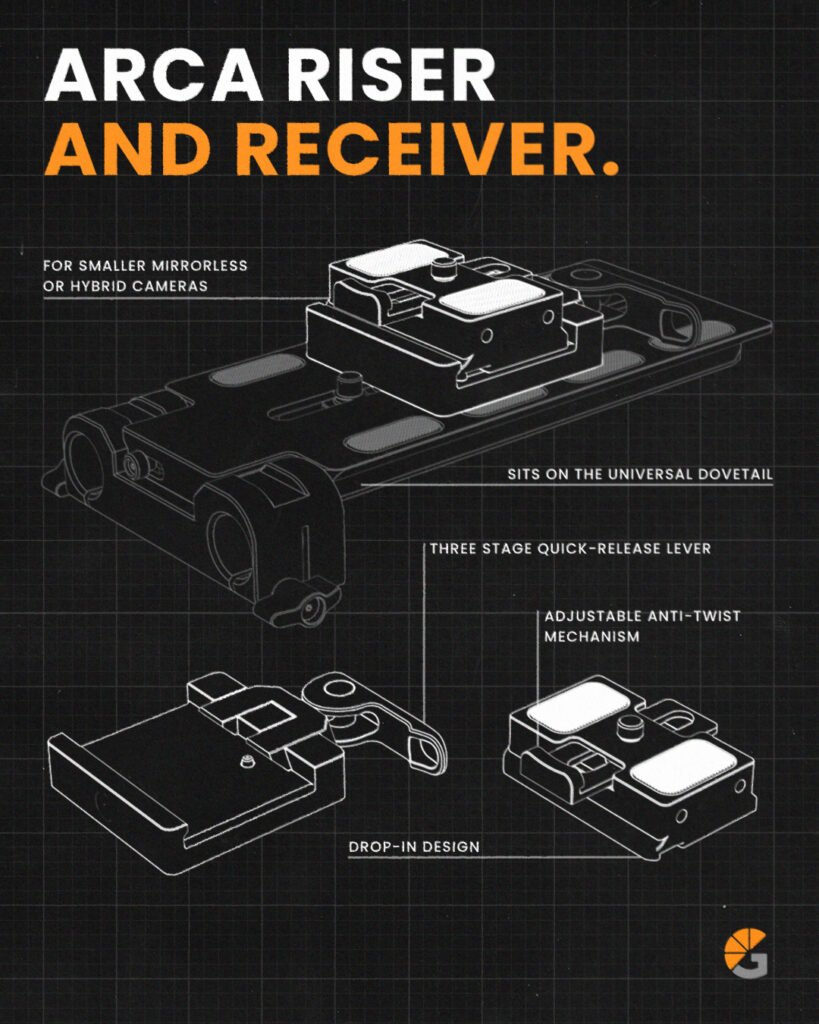 ARCA RISER
AND RECEIVER.

FOR SMALLER MIRRORLESS OR HYBRID CAMERAS

SITS ON THE UNIVERSAL DOVETAIL

THREE STAGE QUICK-RELEASE LEVER

ADJUSTABLE ANTI-TWIST MECHANISM

DROP-IN DESIGN

G